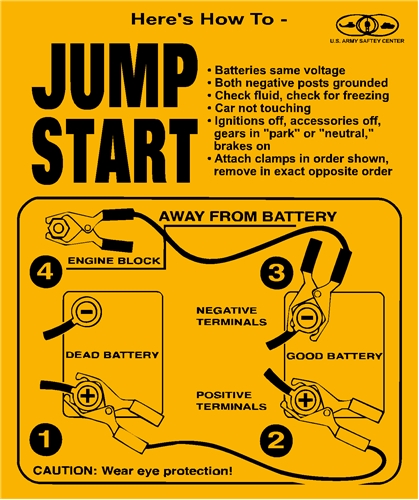 Here's How To -

U.S. ARMY SAFTEY CENTER

JUMP START

• Batteries same voltage
• Both negative posts grounded
• Check fluid, check for freezing
• Car not touching
• Ignitions off, accessories off, gears in "park" or "neutral," brakes on
• Attach clamps in order shown, remove in exact opposite order

AWAY FROM BATTERY

ENGINE BLOCK

4

3

−

NEGATIVE TERMINALS

−

DEAD BATTERY

GOOD BATTERY

+

POSITIVE TERMINALS

+

1

2

CAUTION: Wear eye protection!